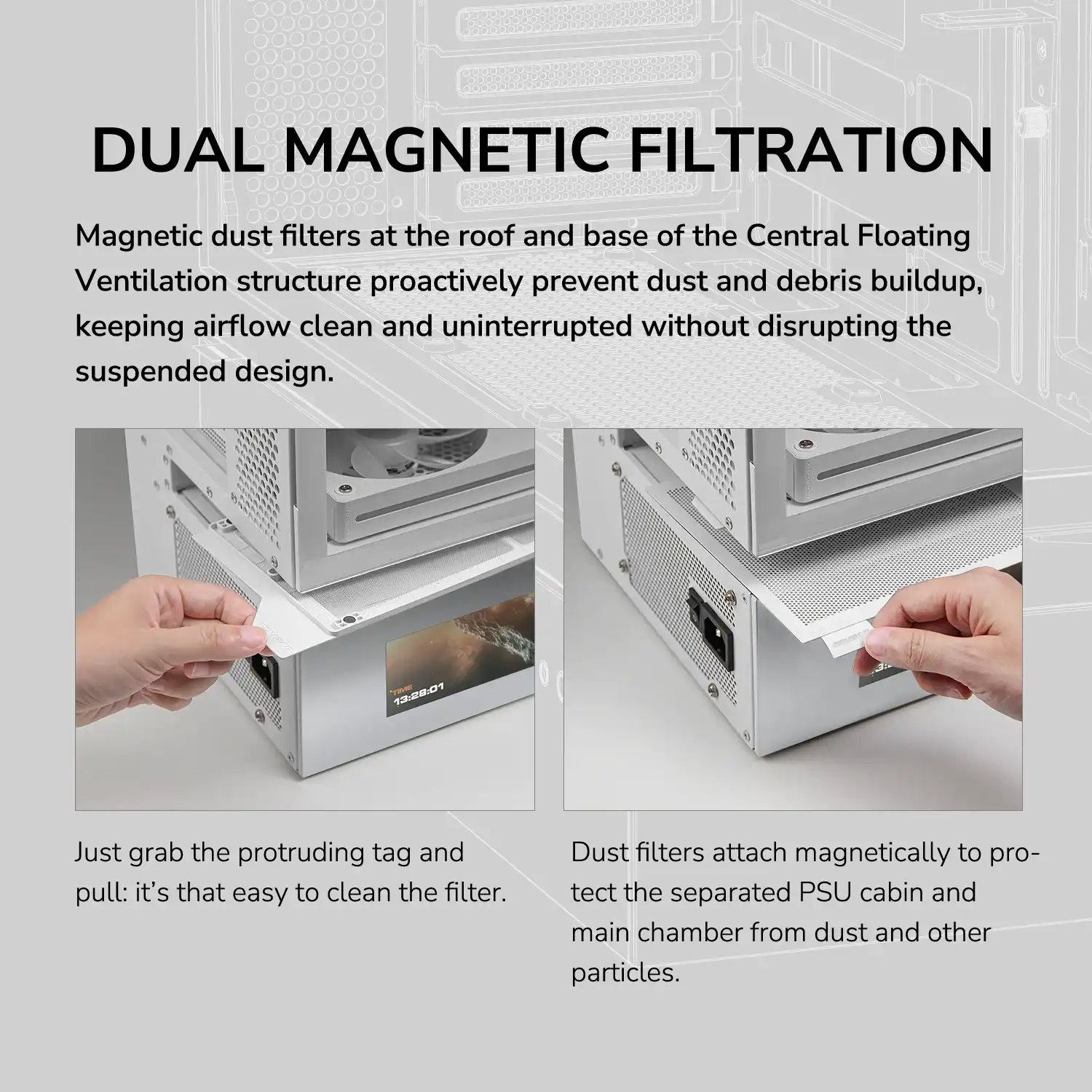 DUAL MAGNETIC FILTRATION

Magnetic dust filters at the roof and base of the Central Floating Ventilation structure proactively prevent dust and debris buildup, keeping airflow clean and uninterrupted without disrupting the suspended design.

TIME
13:28:01

Just grab the protruding tag and pull: it's that easy to clean the filter.

Dust filters attach magnetically to protect the separated PSU cabin and main chamber from dust and other particles.