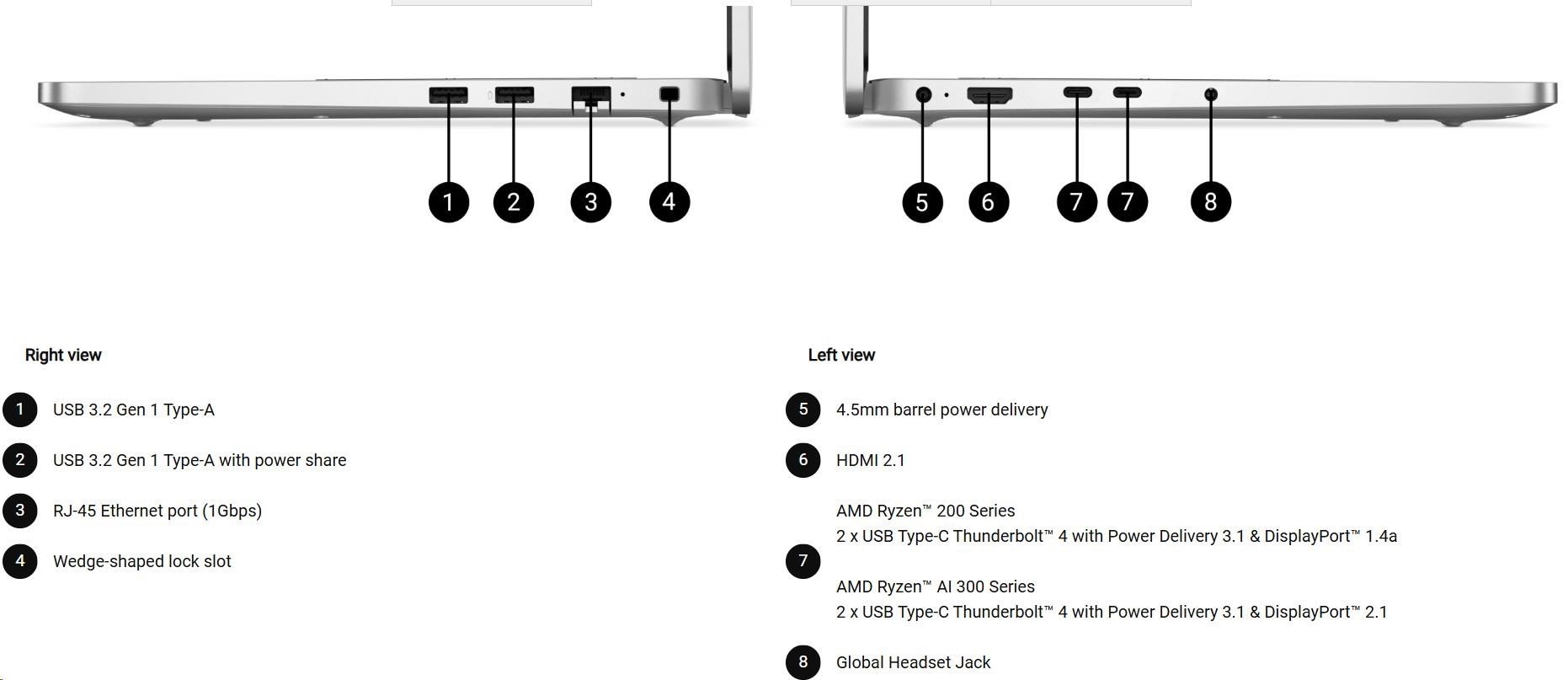 1 2 3 4

5 6 7 7 8

Right view

1 USB 3.2 Gen 1 Type-A

2 USB 3.2 Gen 1 Type-A with power share

3 RJ-45 Ethernet port (1Gbps)

4 Wedge-shaped lock slot

Left view

5 4.5mm barrel power delivery

6 HDMI 2.1

7 AMD Ryzen™ 200 Series
2 x USB Type-C Thunderbolt™ 4 with Power Delivery 3.1 & DisplayPort™ 1.4a

AMD Ryzen™ AI 300 Series
2 x USB Type-C Thunderbolt™ 4 with Power Delivery 3.1 & DisplayPort™ 2.1

8 Global Headset Jack