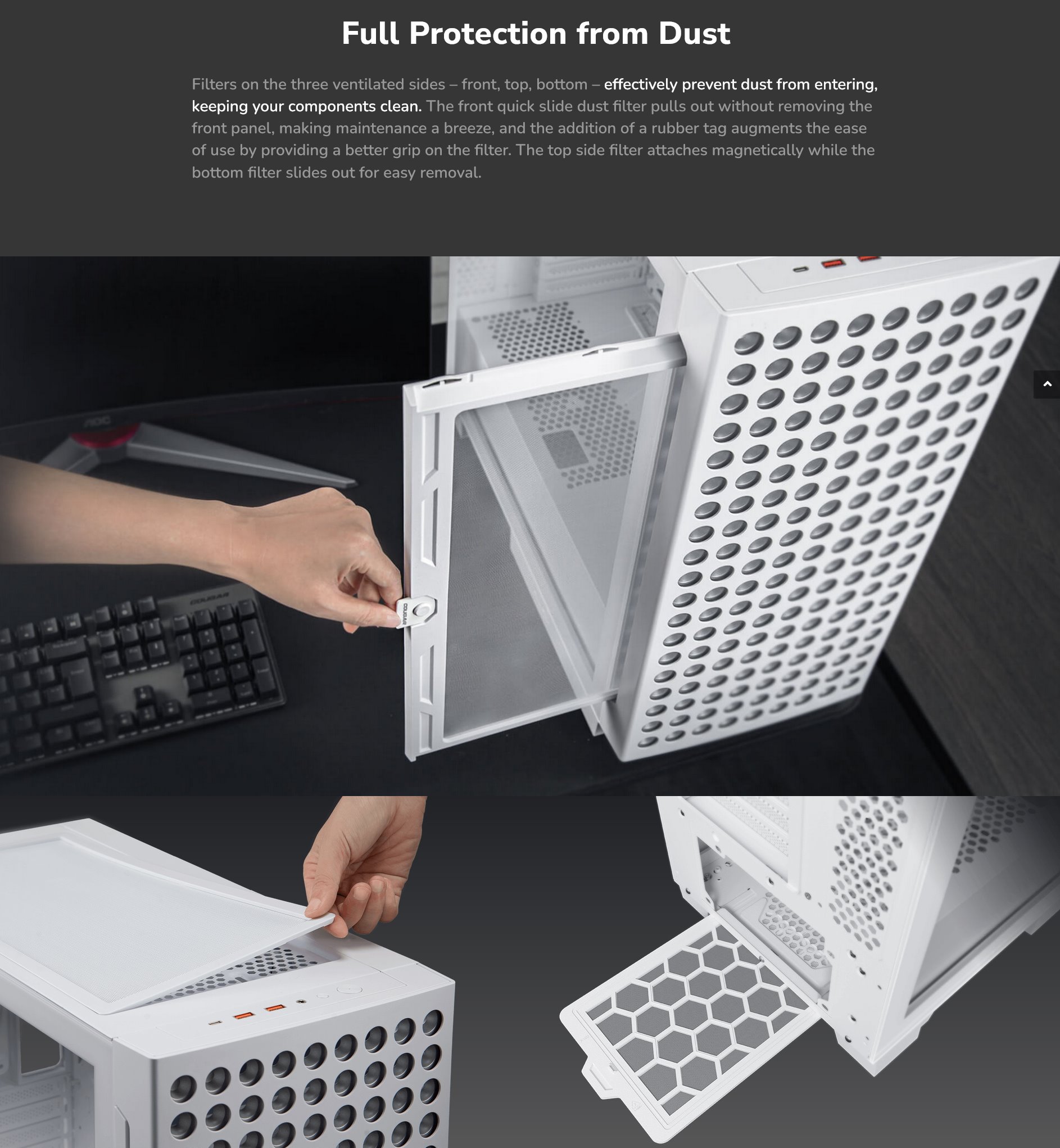 Full Protection from Dust

Filters on the three ventilated sides – front, top, bottom – effectively prevent dust from entering, keeping your components clean. The front quick slide dust filter pulls out without removing the front panel, making maintenance a breeze, and the addition of a rubber tag augments the ease of use by providing a better grip on the filter. The top side filter attaches magnetically while the bottom filter slides out for easy removal.

AOC

COUGAR

COUGAR