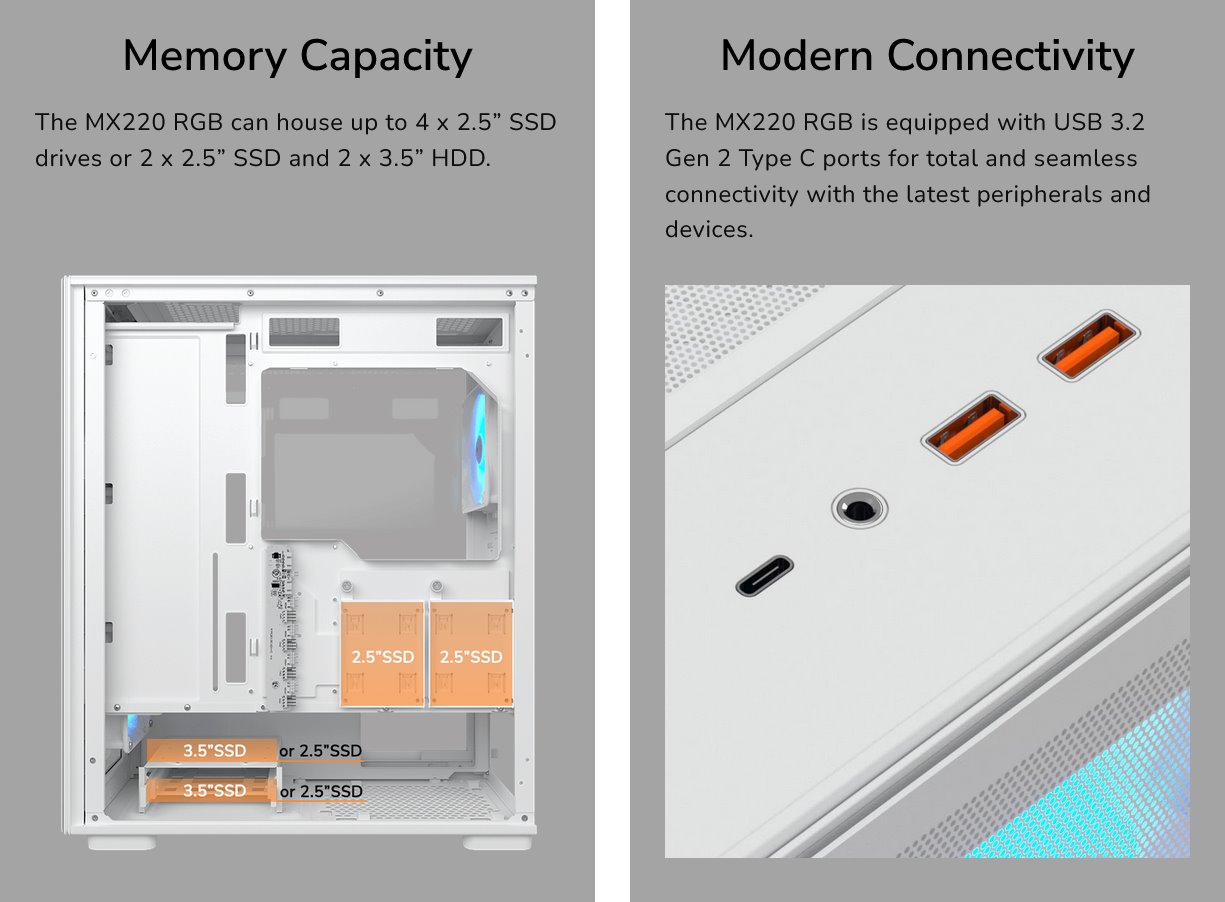 Memory Capacity

The MX220 RGB can house up to 4 x 2.5” SSD drives or 2 x 2.5” SSD and 2 x 3.5” HDD.

2.5”SSD

2.5”SSD

3.5”SSD

or 2.5”SSD

3.5”SSD

or 2.5”SSD

Modern Connectivity

The MX220 RGB is equipped with USB 3.2 Gen 2 Type C ports for total and seamless connectivity with the latest peripherals and devices.