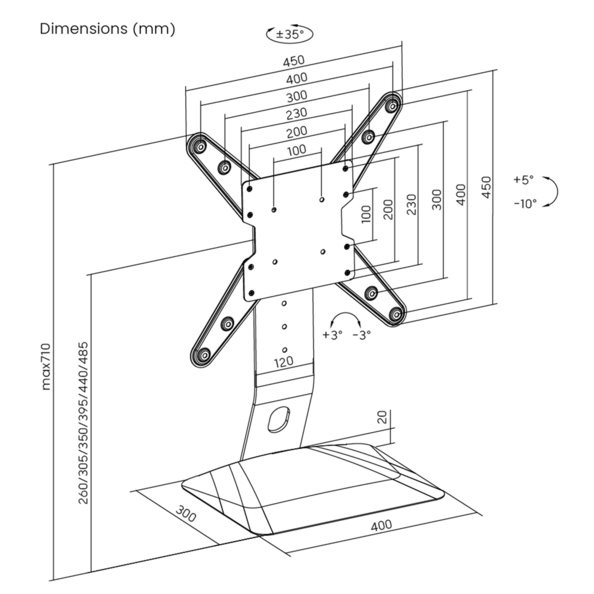 Dimensions (mm)

±35°

450
400
300
230
200
100

100
200
230
300
400
450

+5°
-10°

+3° -3°

120

max710

260/305/350/395/440/485

20

300

400