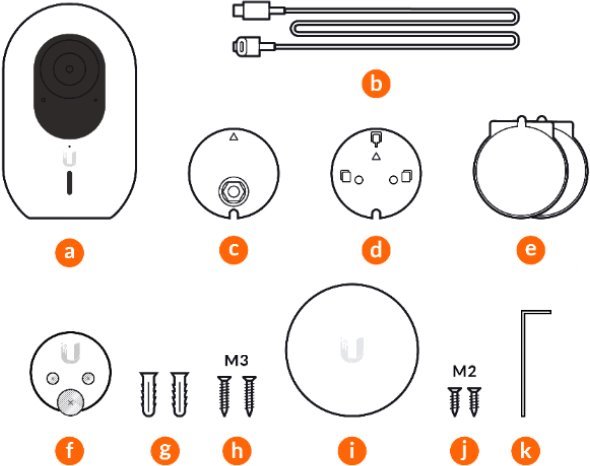 b

a

c

d

e

M3

M2

f

g

h

i

j

k