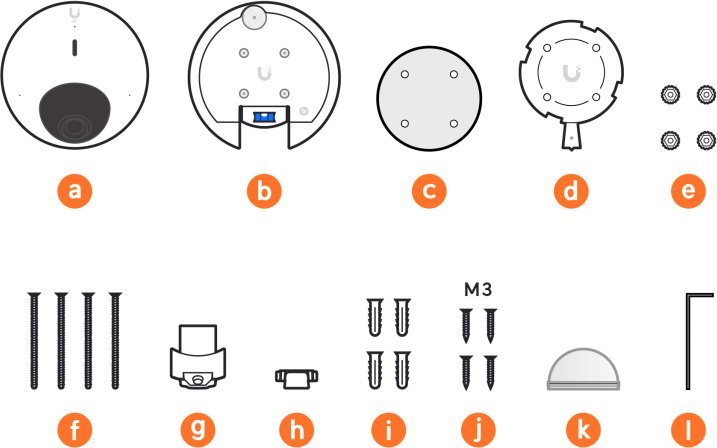 a b c d e

M3

f g h i j k l