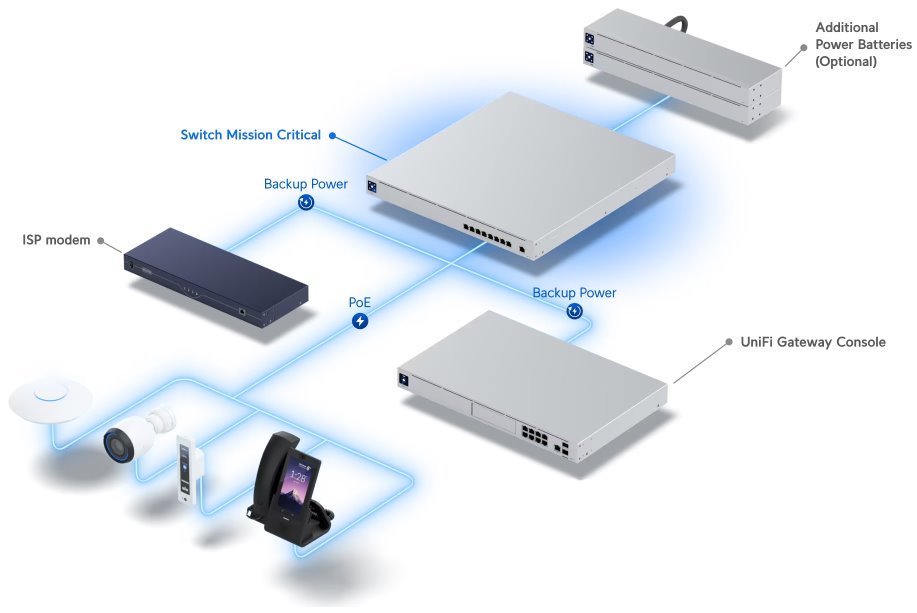 Additional Power Batteries (Optional)

Switch Mission Critical

Backup Power

ISP modem

PoE

Backup Power

UniFi Gateway Console

1:28