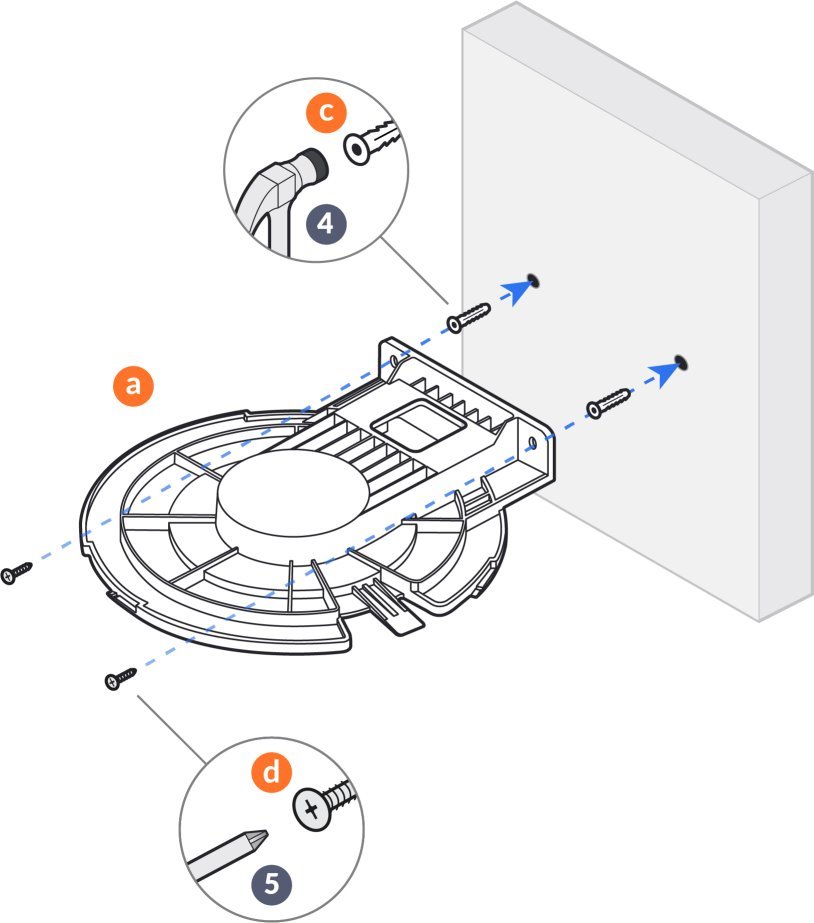 c
4
a
d
5