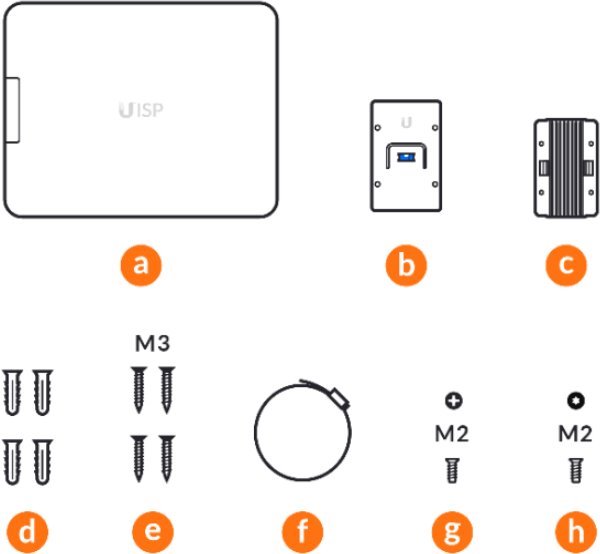 UISP

U

a

b

c

M3

M2

M2

d

e

f

g

h