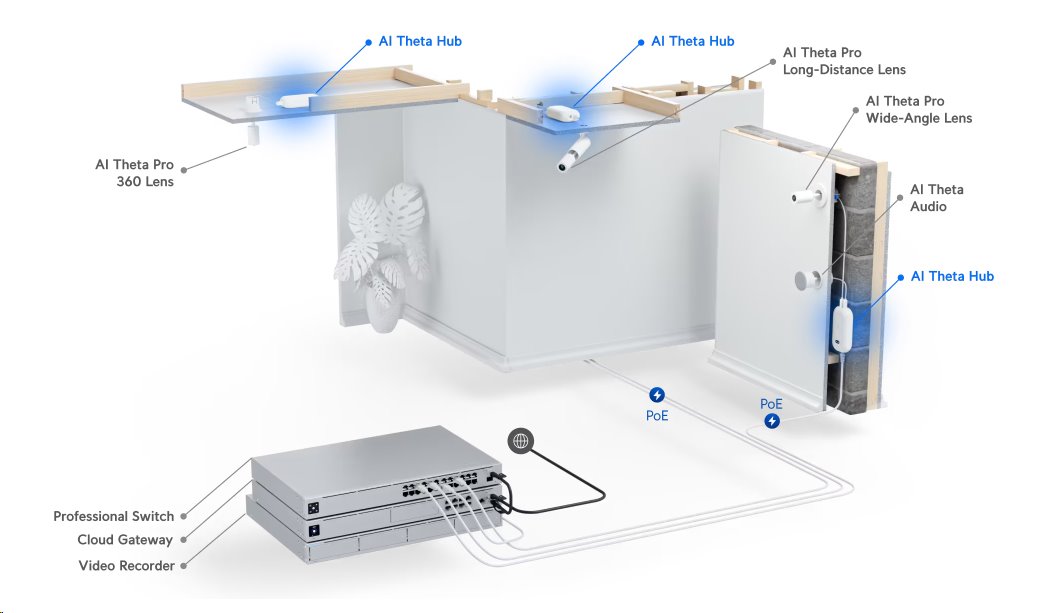 AI Theta Hub

AI Theta Hub

AI Theta Pro
Long-Distance Lens

AI Theta Pro
Wide-Angle Lens

AI Theta Pro
360 Lens

AI Theta
Audio

AI Theta Hub

PoE

PoE

Professional Switch

Cloud Gateway

Video Recorder