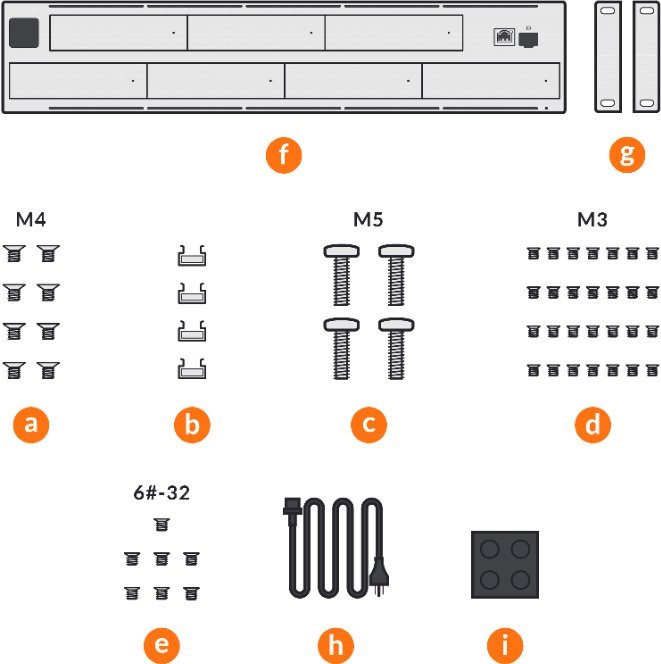 f

g

M4

M5

M3

a

b

c

d

6#-32

e

h

i