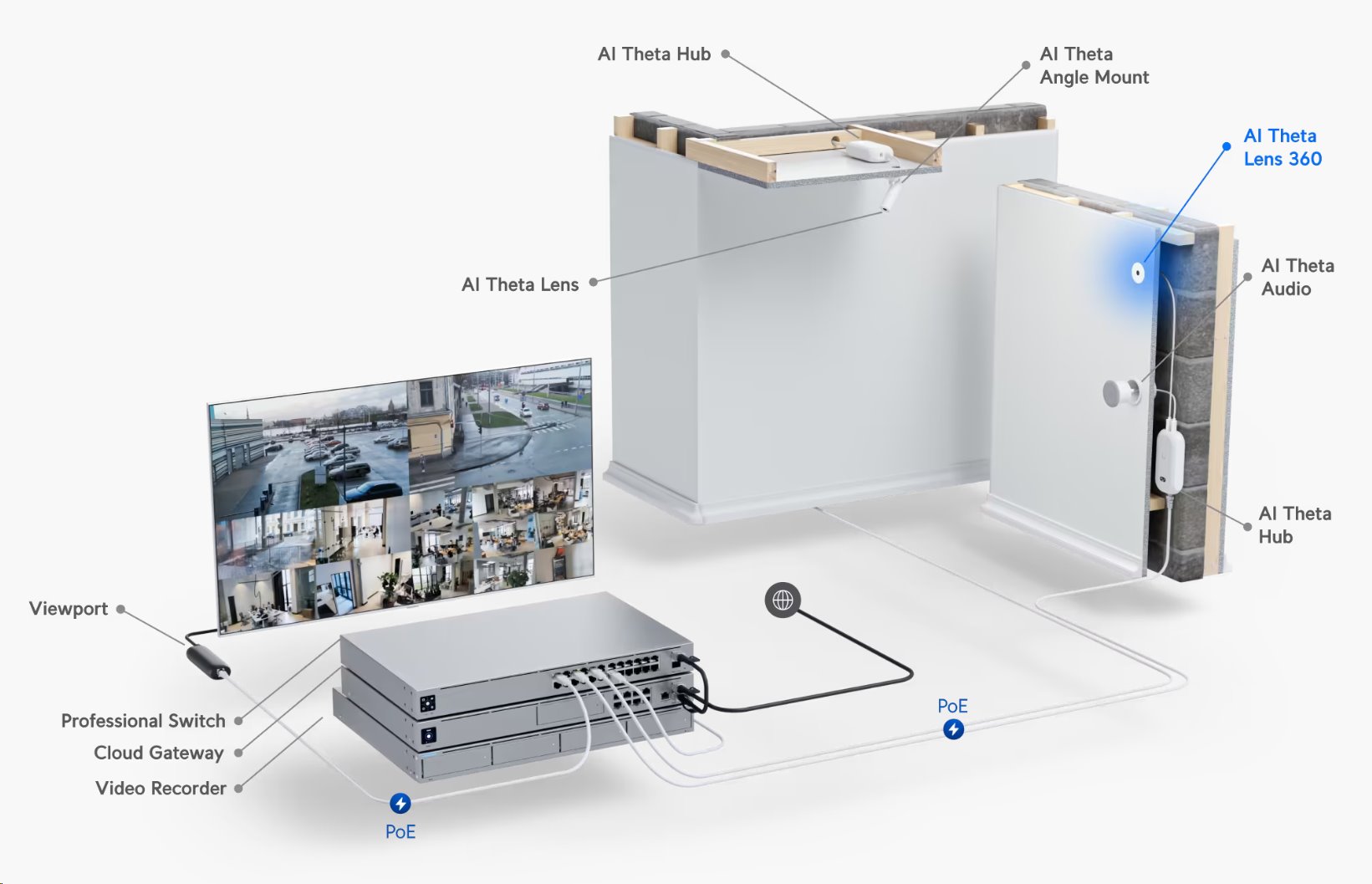 AI Theta Hub

AI Theta Angle Mount

AI Theta Lens 360

AI Theta Lens

AI Theta Audio

AI Theta Hub

Viewport

Professional Switch

Cloud Gateway

Video Recorder

PoE

PoE